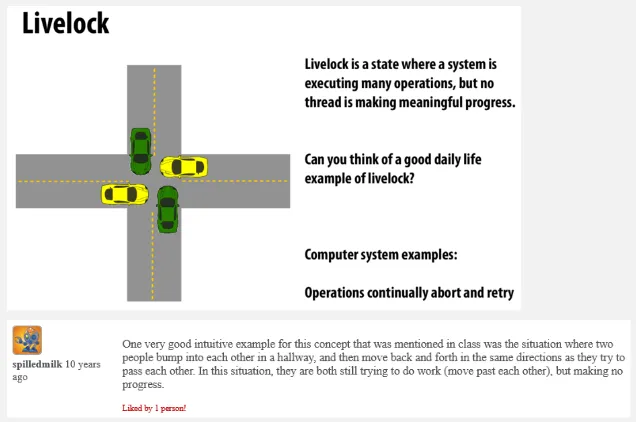 Livelock

Livelock is a state where a system is executing many operations, but no thread is making meaningful progress.

Can you think of a good daily life example of livelock?

Computer system examples:

Operations continually abort and retry

spilledmilk 10 years ago

One very good intuitive example for this concept that was mentioned in class was the situation where two people bump into each other in a hallway, and then move back and forth in the same directions as they try to pass each other. In this situation, they are both still trying to do work (move past each other), but making no progress.

Liked by 1 person!